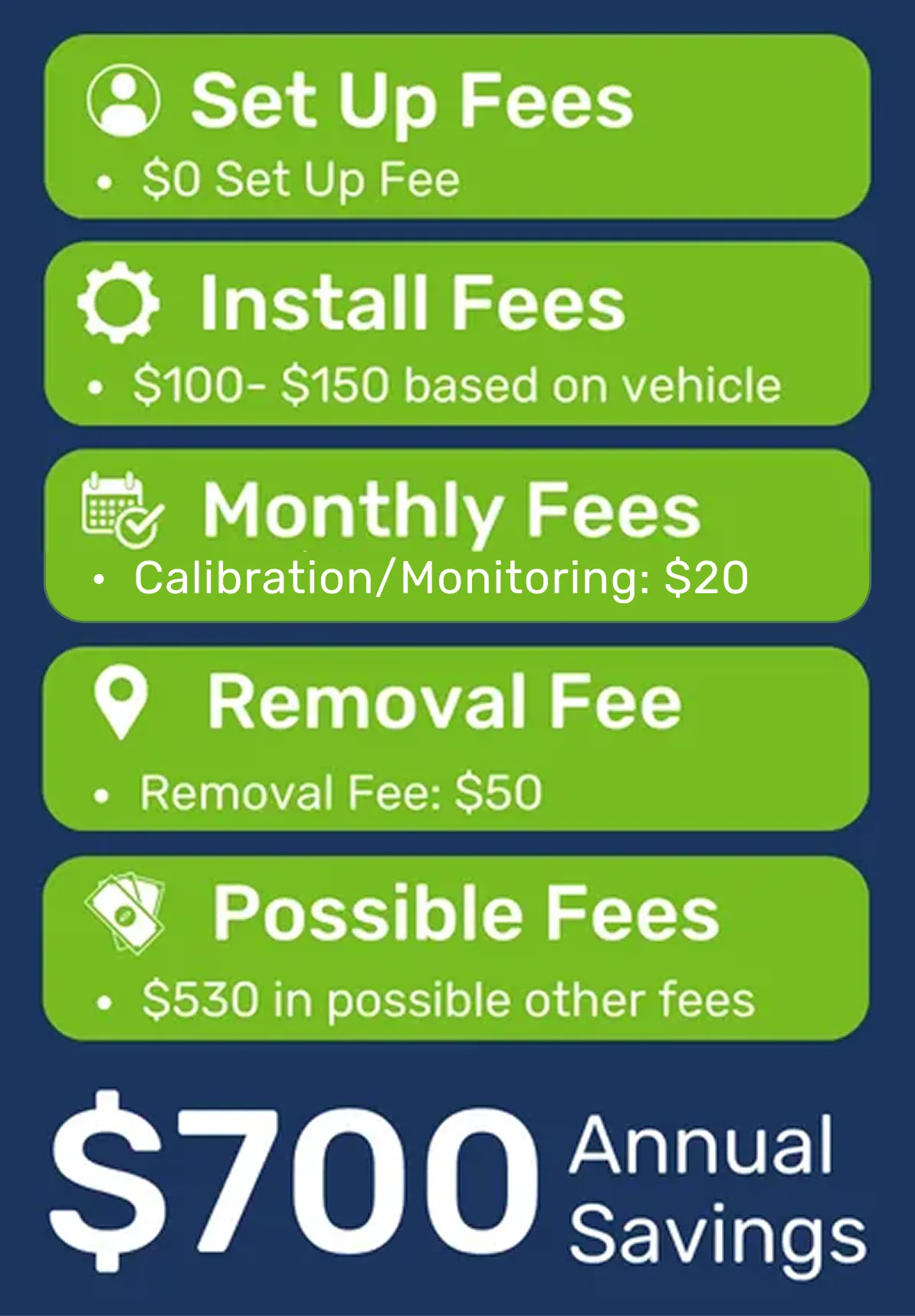 Set Up Fees

• $0 Set Up Fee

Install Fees

• $100- $150 based on vehicle

Monthly Fees

• Calibration/Monitoring: $20

Removal Fee

• Removal Fee: $50

Possible Fees

• $530 in possible other fees

$700 Annual Savings